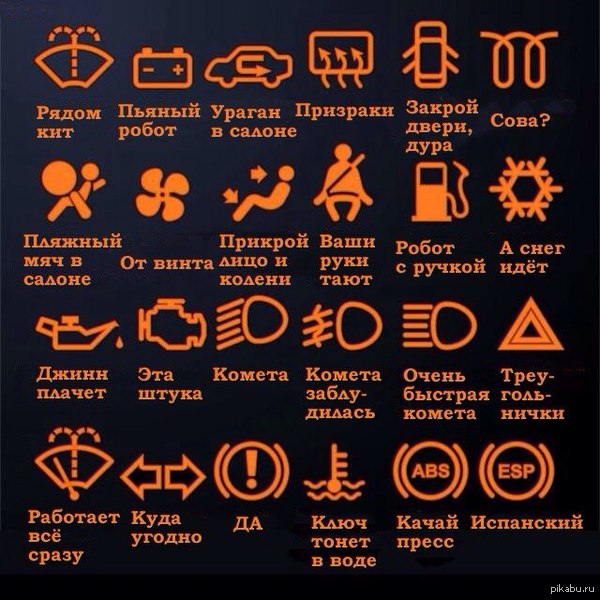 Рядом кит

Пьяный робот

Ураган в салоне

Призраки

Закрой двери, дура

Сова?

Пляжный мяч в салоне

От винта

Прикрой лицо и колени

Ваши руки тают

Робот с ручкой

А снег идёт

Джинн плачет

Эта штука

Комета

Комета заблудилась

Очень быстрая комета

Треугольнички

Работает всё сразу

Куда угодно

ДА

Ключ тонет в воде

ABS

Качай пресс

ESP

Испанский

pikabu.ru