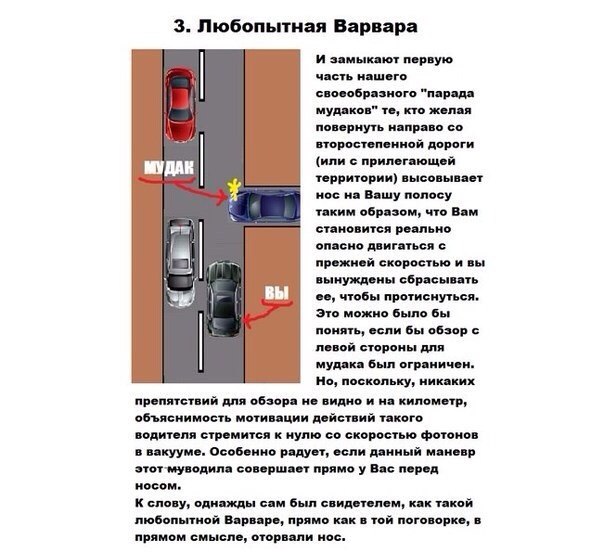 3. Любопытная Варвара

МУДАК

ВЫ

И замыкают первую часть нашего своеобразного "парада мудаков" те, кто желая повернуть направо со второстепенной дороги (или с прилегающей территории) высовывает нос на Вашу полосу таким образом, что Вам становится реально опасно двигаться с прежней скоростью и вы вынуждены сбрасывать ее, чтобы протиснуться. Это можно было бы понять, если бы обзор с левой стороны для мудака был ограничен. Но, поскольку, никаких препятствий для обзора не видно и на километр, объяснимость мотивации действий такого водителя стремится к нулю со скоростью фотонов в вакууме. Особенно радует, если данный маневр этот муводила совершает прямо у Вас перед носом.
К слову, однажды сам был свидетелем, как такой любопытной Варваре, прямо как в той поговорке, в прямом смысле, оторвали нос.